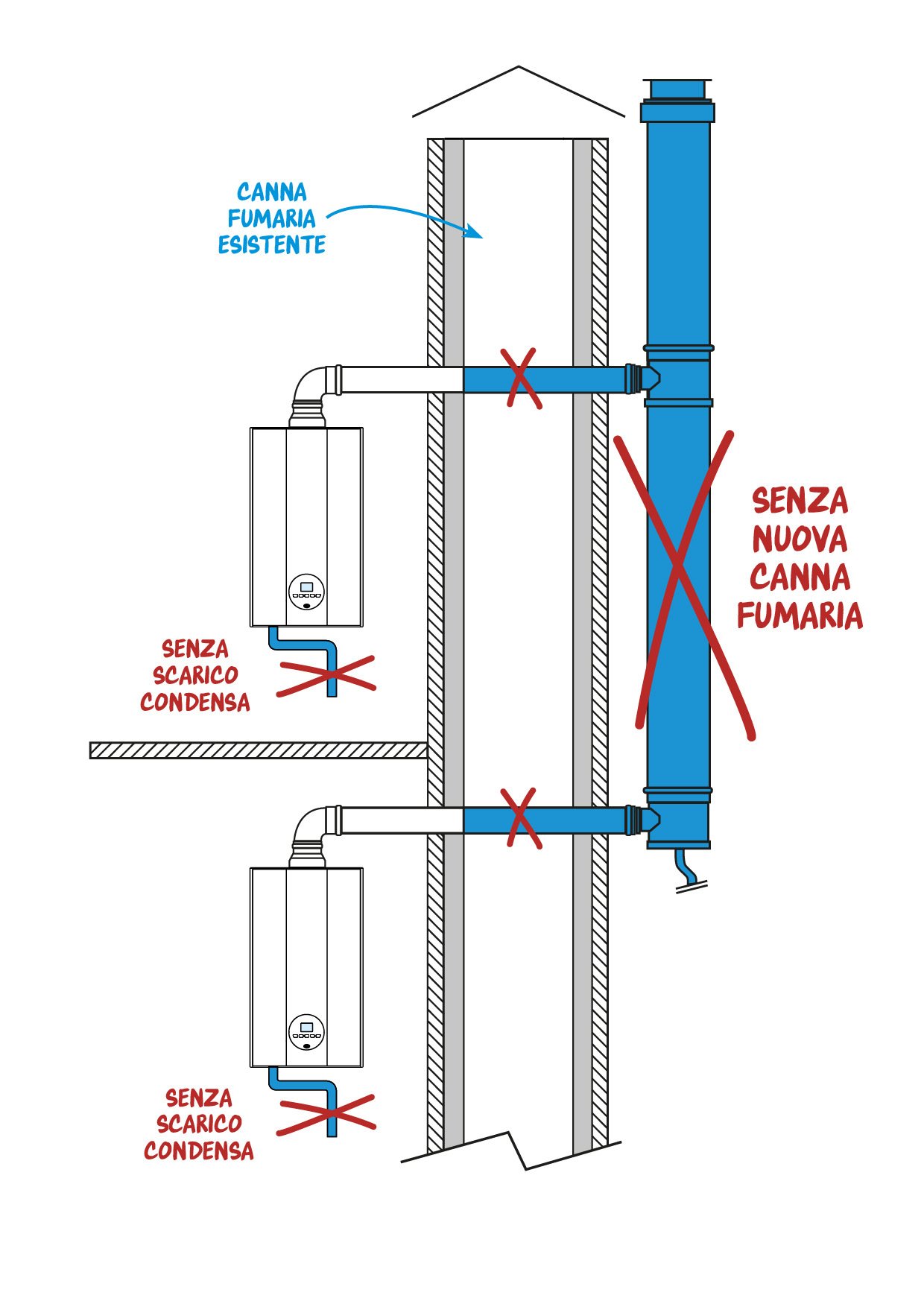 CANNA FUMARIA ESISTENTE

SENZA NUOVA CANNA FUMARIA

SENZA SCARICO CONDENSA

SENZA SCARICO CONDENSA