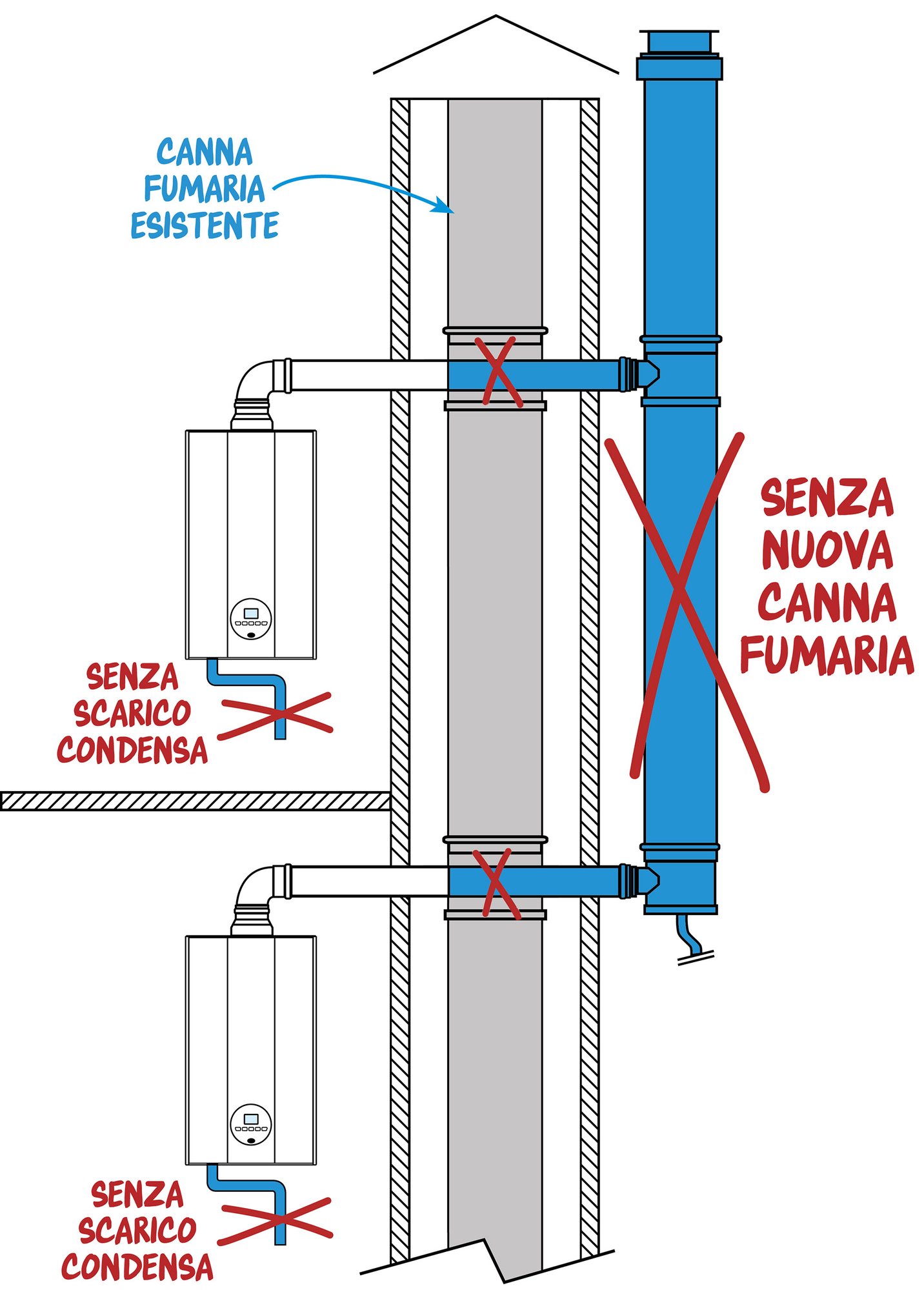 CANNA FUMARIA ESISTENTE

SENZA NUOVA CANNA FUMARIA

SENZA SCARICO CONDENSA

SENZA SCARICO CONDENSA